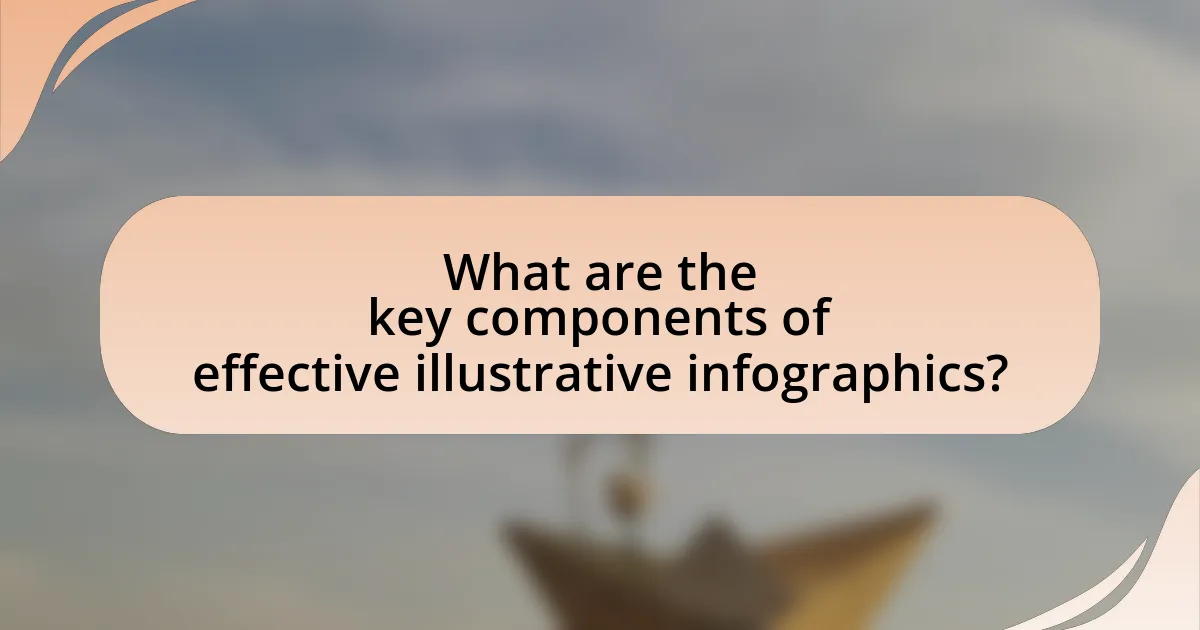 What are the key components of effective illustrative infographics?