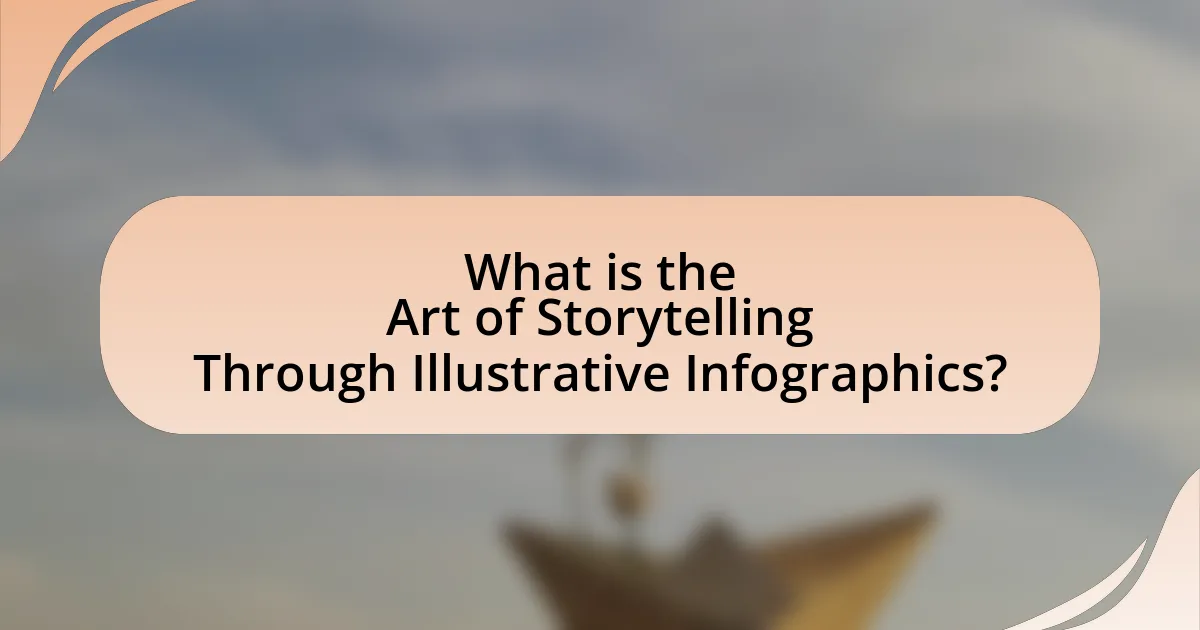 What is the Art of Storytelling Through Illustrative Infographics?